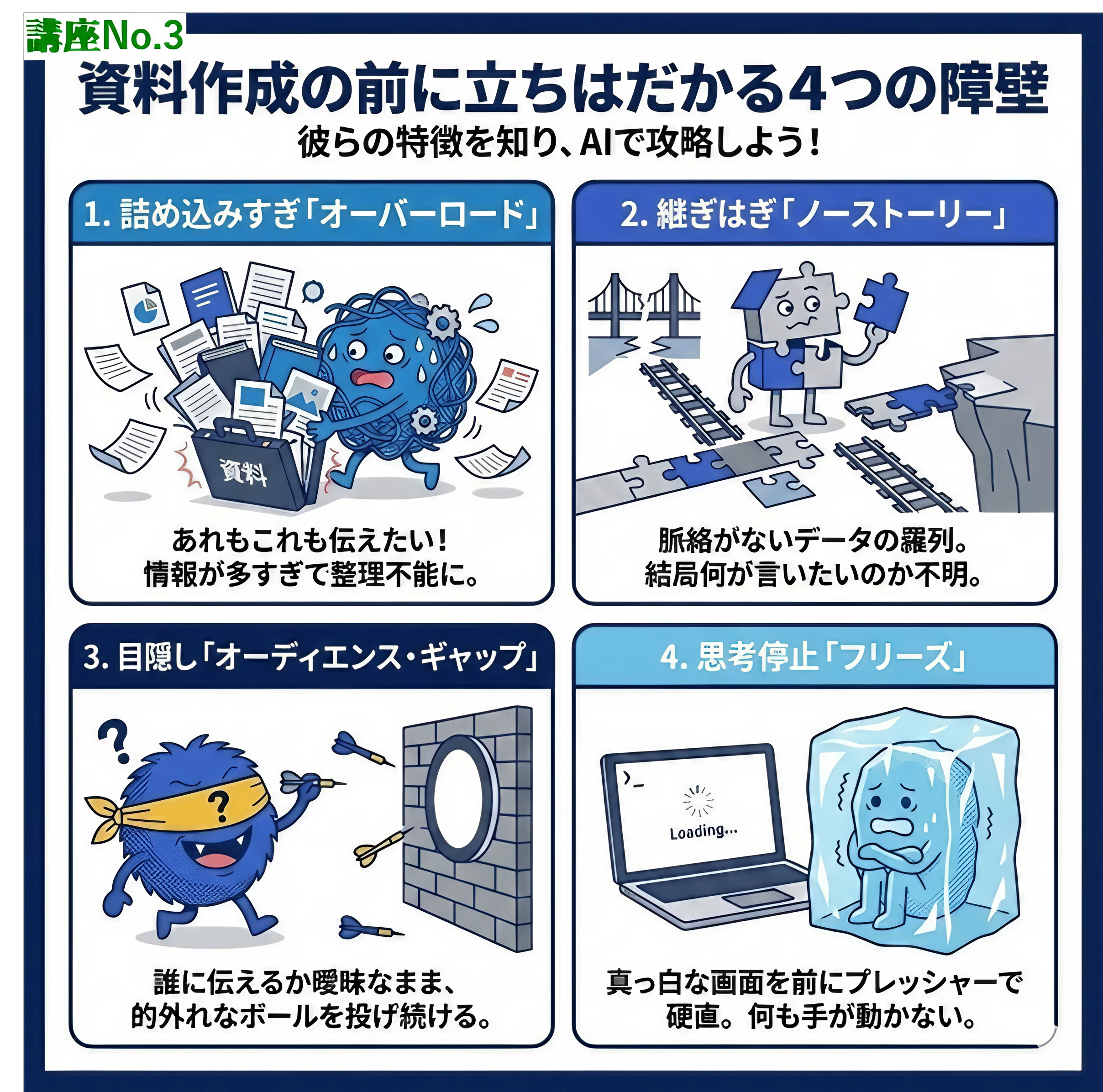 講座No.3

資料作成の前に立ちはだかる4つの障壁

彼らの特徴を知り、AIで攻略しよう！

1. 詰め込みすぎ「オーバーロード」

資料

あれもこれも伝えたい！
情報が多すぎて整理不能に。

2. 継ぎはぎ「ノーストーリー」

脈絡がないデータの羅列。
結局何が言いたいのか不明。

3. 目隠し「オーディエンス・ギャップ」

?

?

誰に伝えるか曖昧なまま、
的外れなボールを投げ続ける。

4. 思考停止「フリーズ」

>_

Loading...

真っ白な画面を前にプレッシャーで
硬直。何も手が動かない。